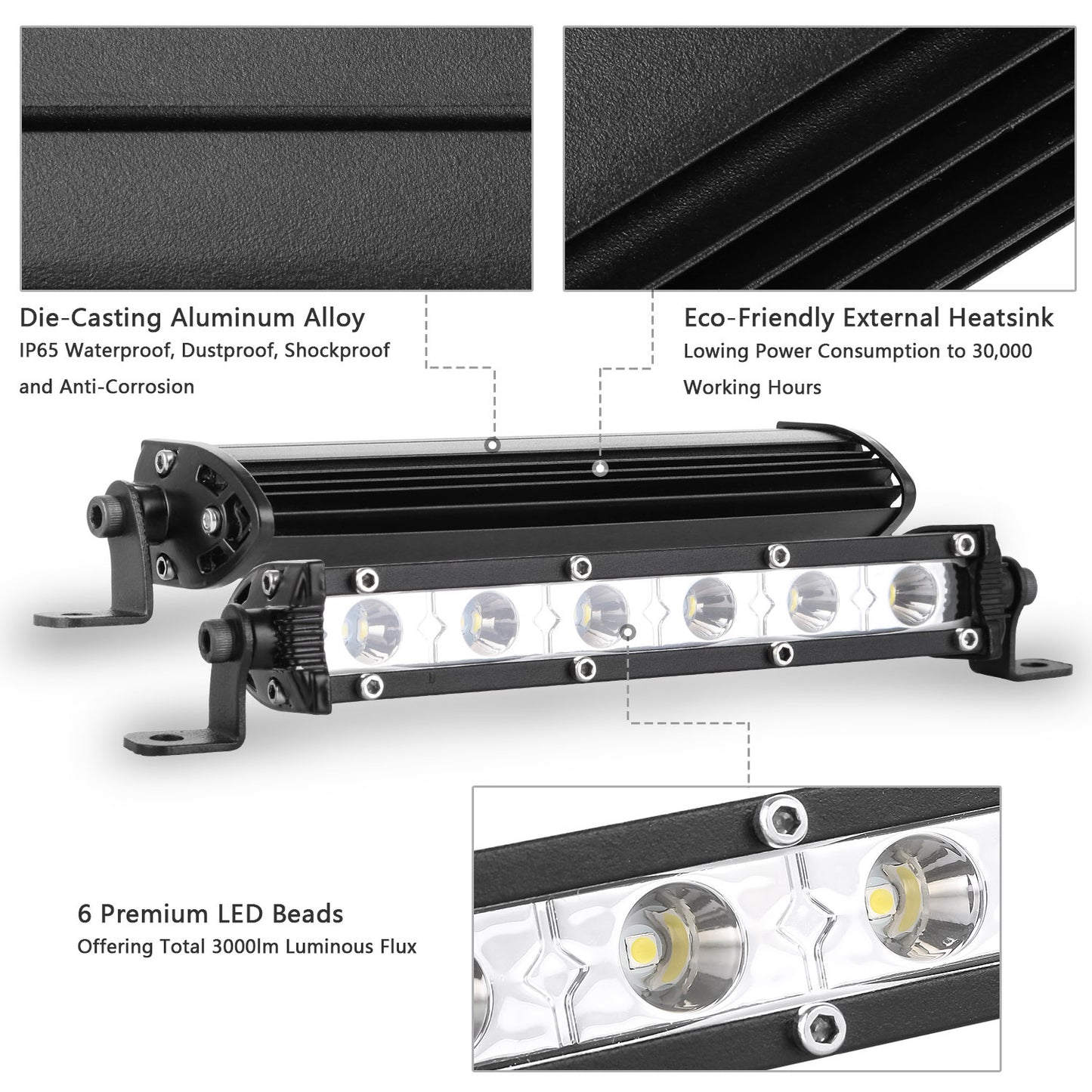 Die-Casting Aluminum Alloy
IP65 Waterproof, Dustproof, Shockproof and Anti-Corrosion

Eco-Friendly External Heatsink
Lowing Power Consumption to 30,000 Working Hours

6 Premium LED Beads
Offering Total 3000lm Luminous Flux